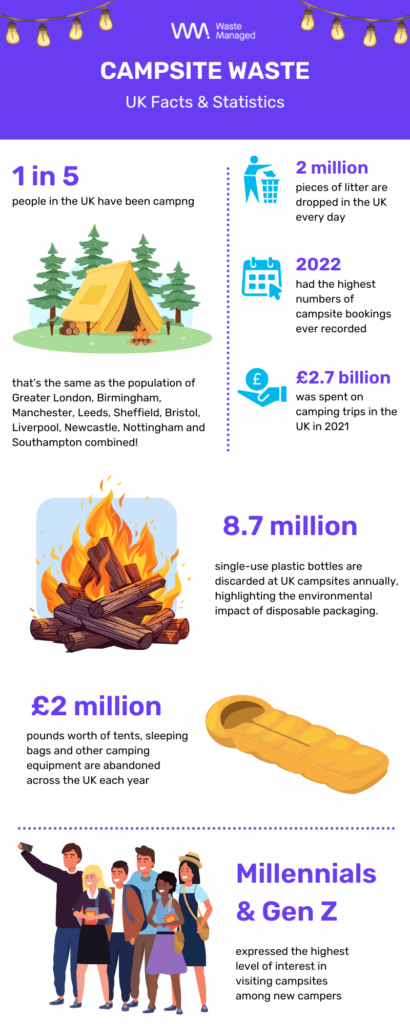 Waste Managed

CAMPSITE WASTE

UK Facts & Statistics

1 in 5

people in the UK have been campng

that's the same as the population of Greater London, Birmingham, Manchester, Leeds, Sheffield, Bristol, Liverpool, Newcastle, Nottingham and Southampton combined!

2 million

pieces of litter are dropped in the UK every day

2022

had the highest numbers of campsite bookings ever recorded

£2.7 billion

was spent on camping trips in the UK in 2021

8.7 million

single-use plastic bottles are discarded at UK campsites annually, highlighting the environmental impact of disposable packaging.

£2 million

pounds worth of tents, sleeping bags and other camping equipment are abandoned across the UK each year

Millennials & Gen Z

expressed the highest level of interest in visiting campsites among new campers