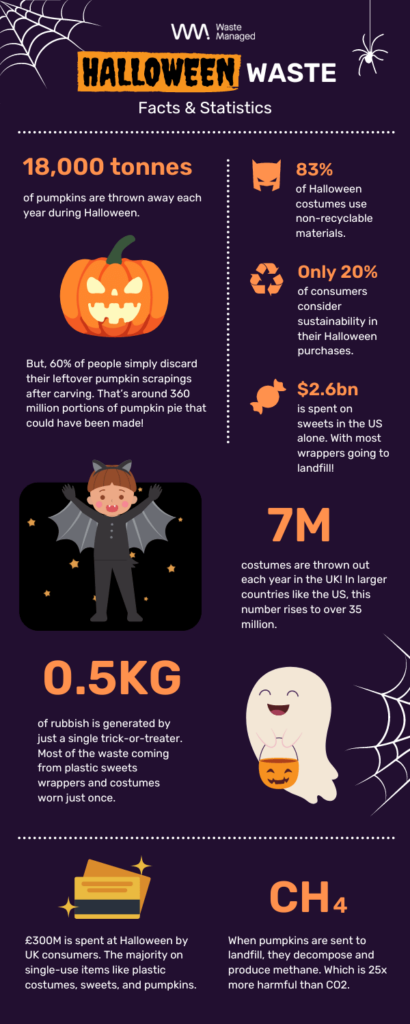 Waste Managed

HALLOWEEN WASTE

Facts & Statistics

18,000 tonnes

of pumpkins are thrown away each year during Halloween.

But, 60% of people simply discard their leftover pumpkin scrapings after carving. That's around 360 million portions of pumpkin pie that could have been made!

83%

of Halloween costumes use non-recyclable materials.

Only 20%

of consumers consider sustainability in their Halloween purchases.

$2.6bn

is spent on sweets in the US alone. With most wrappers going to landfill!

7M

costumes are thrown out each year in the UK! In larger countries like the US, this number rises to over 35 million.

0.5KG

of rubbish is generated by just a single trick-or-treater. Most of the waste coming from plastic sweets wrappers and costumes worn just once.

£300M is spent at Halloween by UK consumers. The majority on single-use items like plastic costumes, sweets, and pumpkins.

$CH_4$

When pumpkins are sent to landfill, they decompose and produce methane. Which is 25x more harmful than CO2.